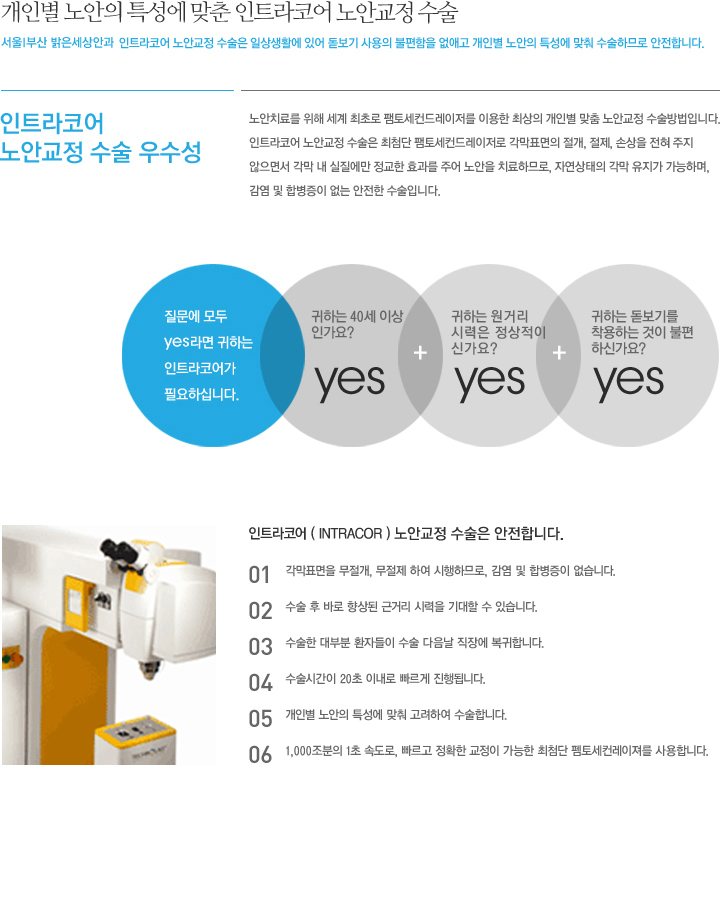 개인별 노안의 특성에 맞춘 인트라코어 노안교정 수술

서울I부산 밝은세상안과 인트라코어 노안교정 수술은 일상생활에 있어 돋보기 사용의 불편함을 없애고 개인별 노안의 특성에 맞춰 수술하므로 안전합니다.

인트라코어
노안교정 수술 우수성

노안치료를 위해 세계 최초로 펨토세컨드레이저를 이용한 최상의 개인별 맞춤 노안교정 수술방법입니다. 인트라코어 노안교정 수술은 최첨단 펨토세컨드레이저로 각막표면의 절개, 절제, 손상을 전혀 주지 않으면서 각막 내 실질에만 정교한 효과를 주어 노안을 치료하므로, 자연상태의 각막 유지가 가능하며, 감염 및 합병증이 없는 안전한 수술입니다.

질문에 모두 yes라면 귀하는 인트라코어가 필요하십니다.

귀하는 40세 이상 인가요?
yes

+

귀하는 원거리 시력은 정상적이 신가요?
yes

+

귀하는 돋보기를 착용하는 것이 불편 하신가요?
yes

인트라코어 ( INTRACOR ) 노안교정 수술은 안전합니다.

01 각막표면을 무절개, 무절제 하여 시행하므로, 감염 및 합병증이 없습니다.

02 수술 후 바로 향상된 근거리 시력을 기대할 수 있습니다.

03 수술한 대부분 환자들이 수술 다음날 직장에 복귀합니다.

04 수술시간이 20초 이내로 빠르게 진행됩니다.

05 개인별 노안의 특성에 맞춰 고려하여 수술합니다.

06 1,000조분의 1초 속도로, 빠르고 정확한 교정이 가능한 최첨단 펨토세컨레이져를 사용합니다.